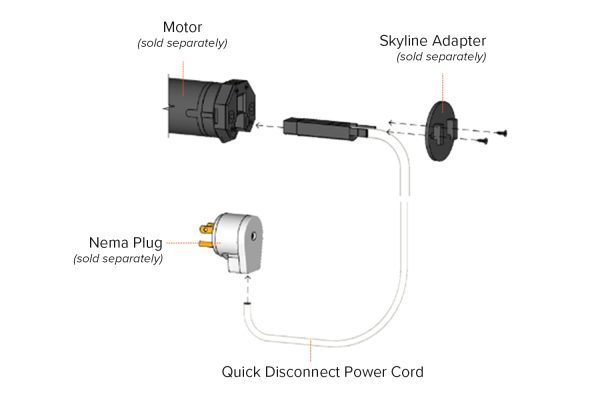 Motor
(sold separately)

Skyline Adapter
(sold separately)

Nema Plug
(sold separately)

Quick Disconnect Power Cord