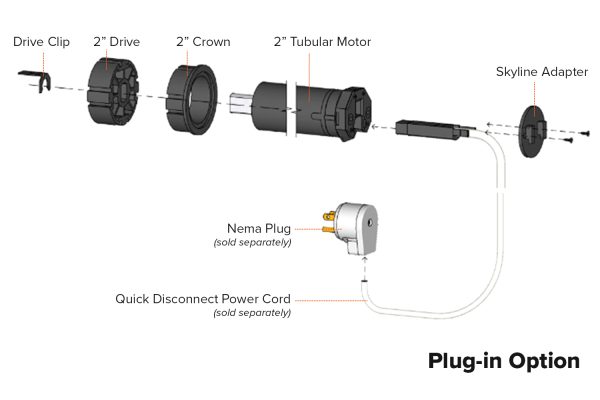 Drive Clip

2” Drive

2” Crown

2” Tubular Motor

Skyline Adapter

Nema Plug
(sold separately)

Quick Disconnect Power Cord
(sold separately)

Plug-in Option