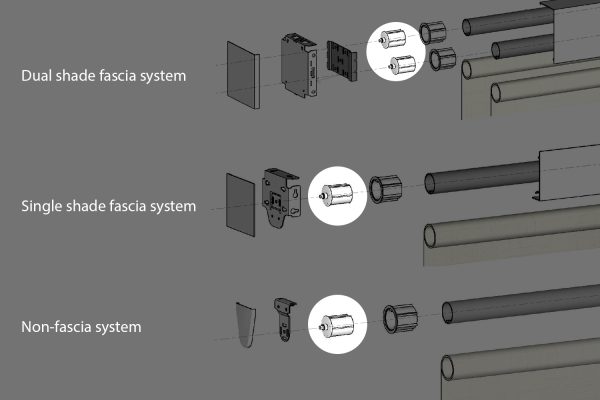 Dual shade fascia system

Single shade fascia system

Non-fascia system