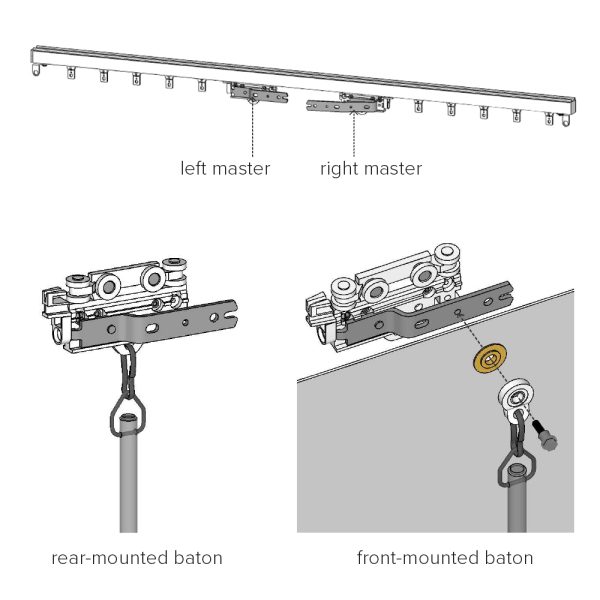 left master
right master

rear-mounted baton
front-mounted baton