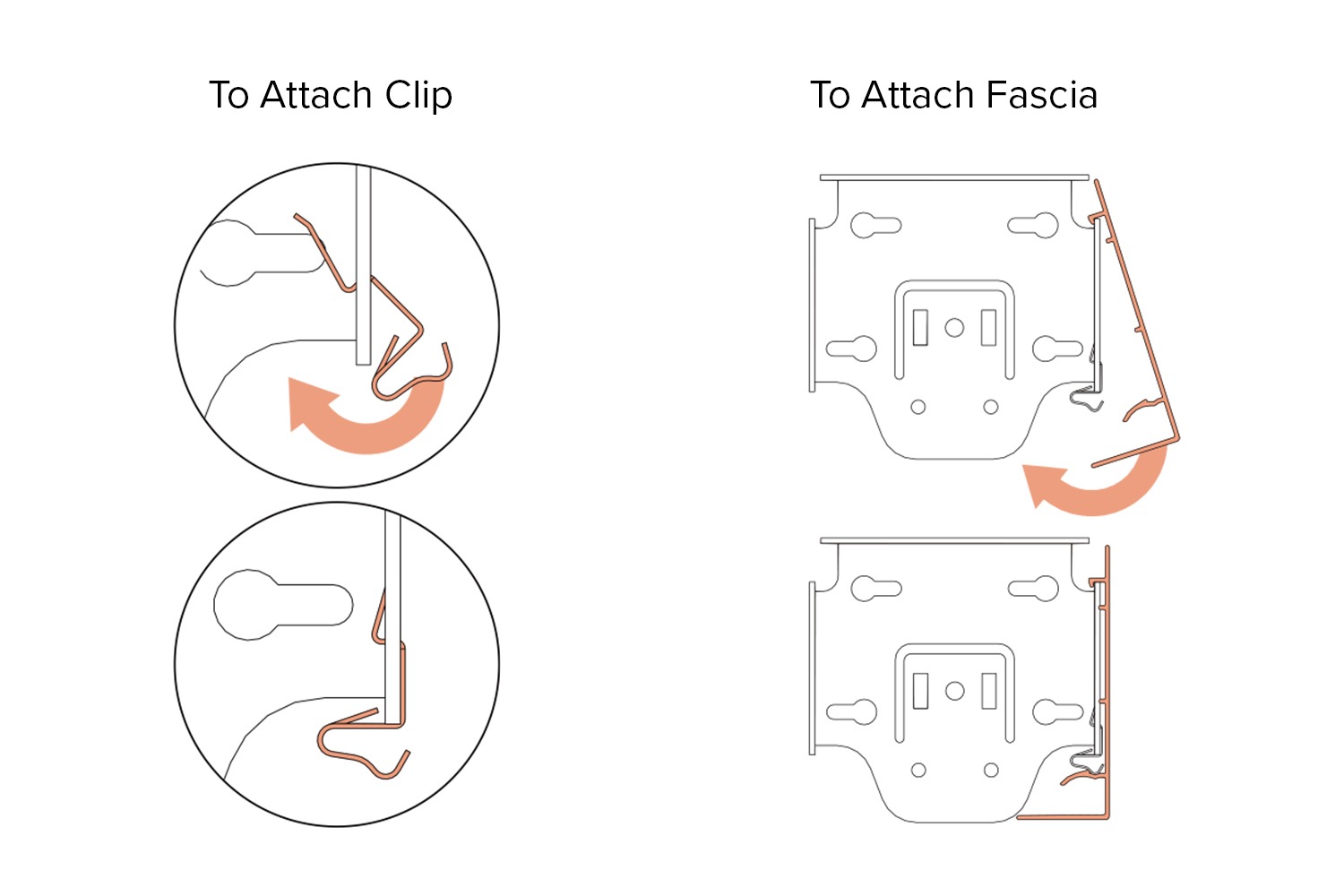 To Attach Clip

To Attach Fascia