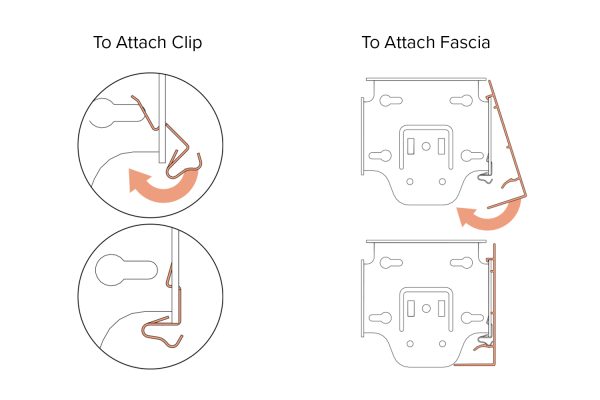 To Attach Clip

To Attach Fascia